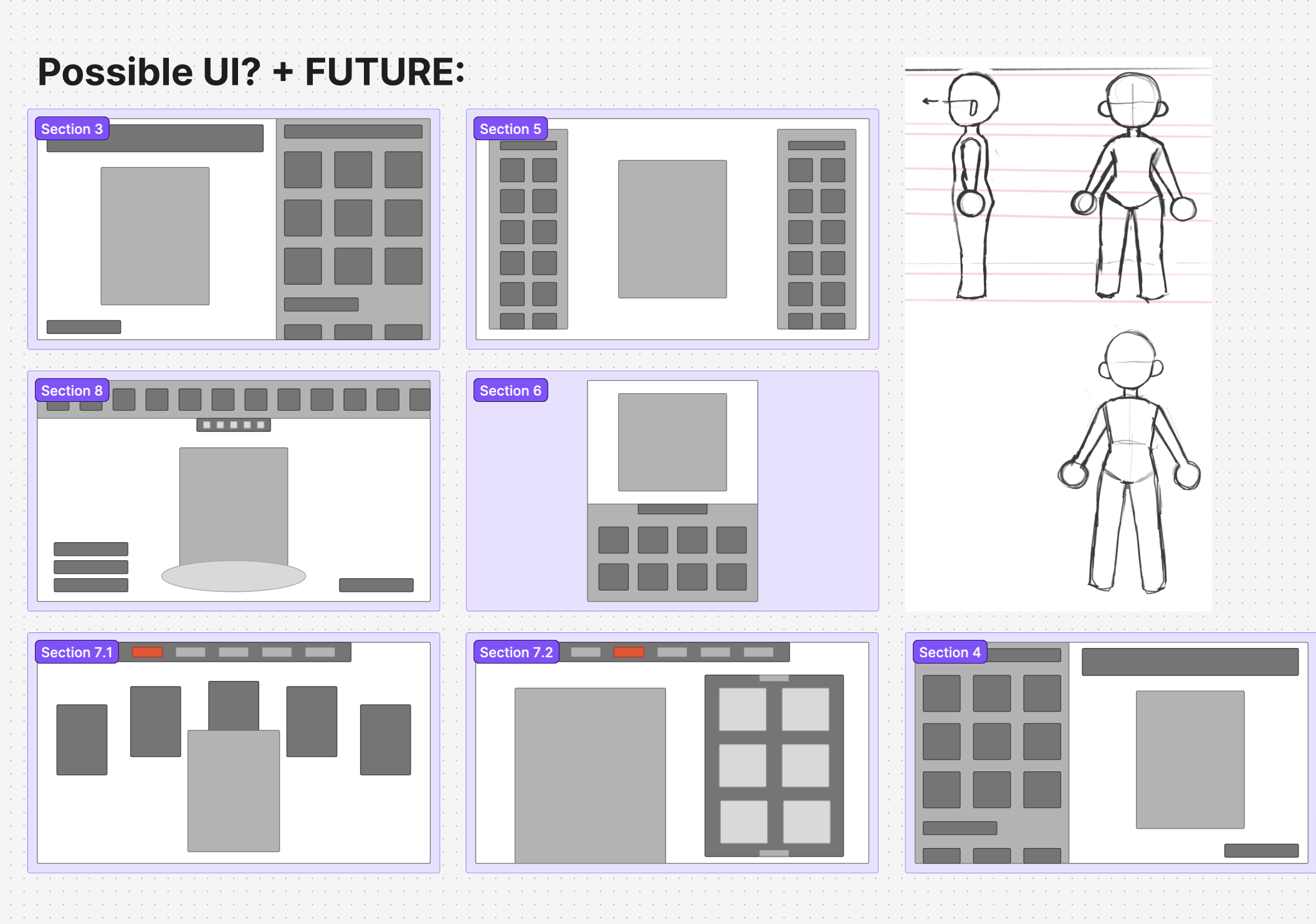 Possible UI? + FUTURE:

Section 3

Section 5

Section 8

Section 6

Section 7.1

Section 7.2

Section 4